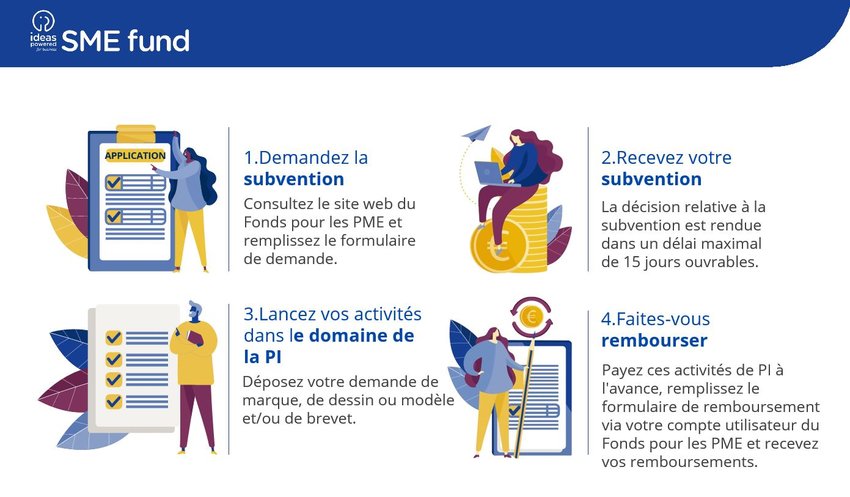 ideas powered for business SME fund

APPLICATION

1.Demandez la subvention

Consultez le site web du Fonds pour les PME et remplissez le formulaire de demande.

2.Recevez votre subvention

La décision relative à la subvention est rendue dans un délai maximal de 15 jours ouvrables.

3.Lancez vos activités dans le domaine de la PI

Déposez votre demande de marque, de dessin ou modèle et/ou de brevet.

4.Faites-vous rembourser

Payez ces activités de PI à l'avance, remplissez le formulaire de remboursement via votre compte utilisateur du Fonds pour les PME et recevez vos remboursements.